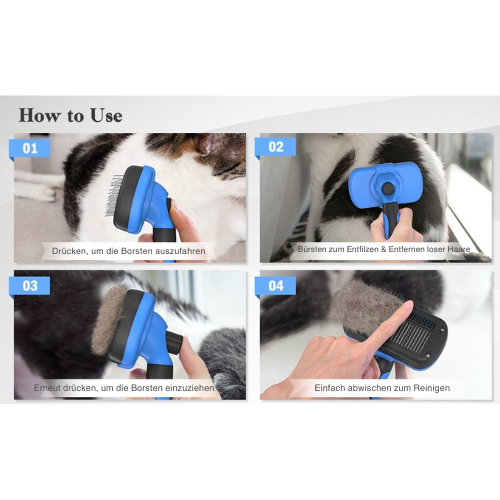 How to Use

01

Drücken, um die Borsten auszufahren

02

Bürsten zum Entfilzen & Entfernen loser Haare

03

Erneut drücken, um die Borsten einzuziehen

04

Einfach abwischen zum Reinigen